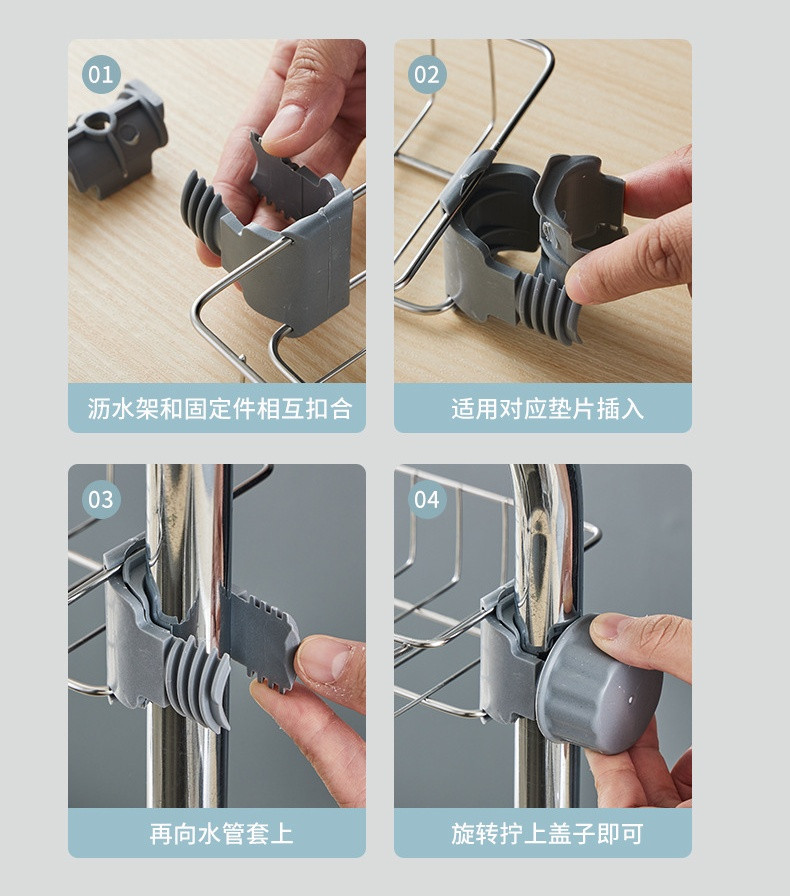 01

沥水架和固定件相互扣合

02

适用对应垫片插入

03

再向水管套上

04

旋转拧上盖子即可